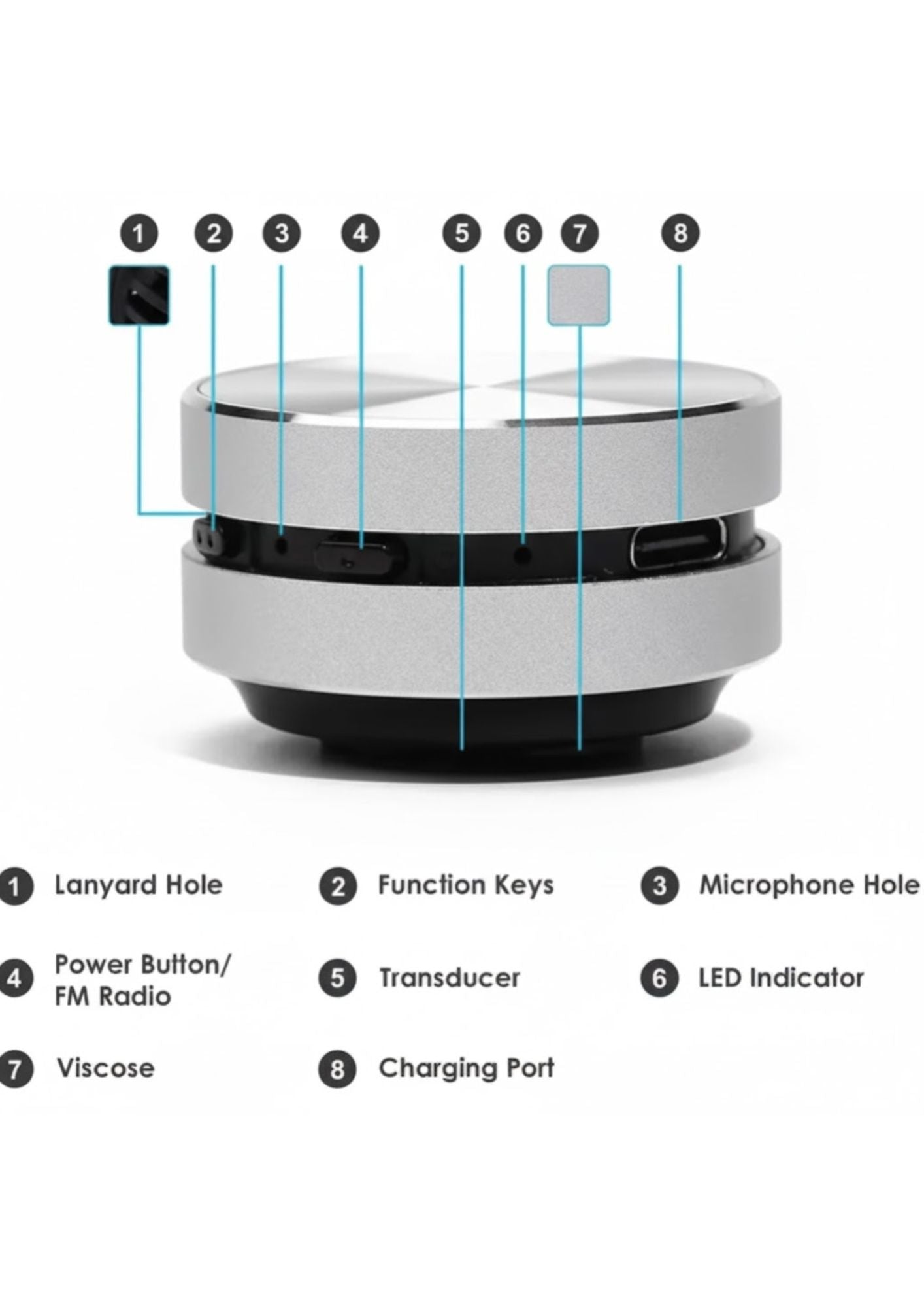 1 2 3 4 5 6 7 8

1 Lanyard Hole

2 Function Keys

3 Microphone Hole

4 Power Button/ FM Radio

5 Transducer

6 LED Indicator

7 Viscose

8 Charging Port